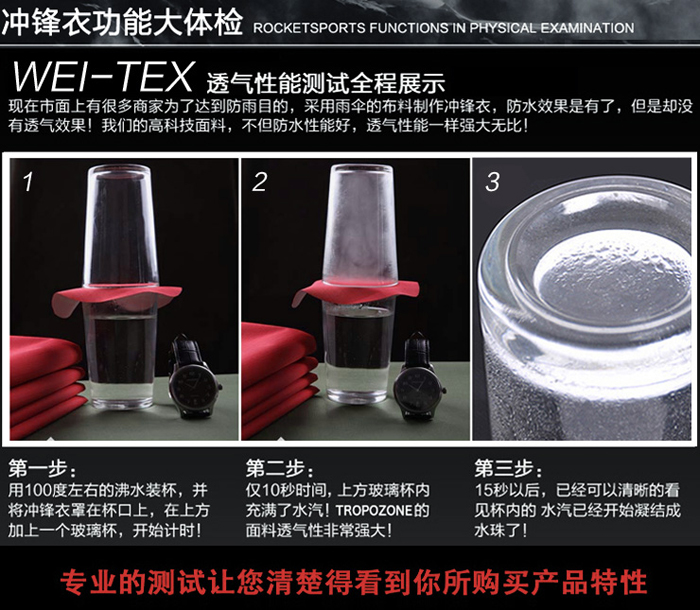 冲锋衣功能大体检 ROCKETSPORTS FUNCTIONS IN PHYSICAL EXAMINATION

WEI-TEX 透气性能测试全程展示

现在市面上有很多商家为了达到防雨目的，采用雨伞的布料制作冲锋衣，防水效果是有了，但是却没有透气效果！我们的高科技面料，不但防水性能好，透气性能一样强大无比！

1

2

3

第一步：
用100度左右的沸水装杯，并将冲锋衣罩在杯口上，在上方加上一个玻璃杯，开始计时！

第二步：
仅10秒时间，上方玻璃杯内充满了水汽！TROPOZONE的面料透气性非常强大！

第三步：
15秒以后，已经可以清晰的看见杯内的 水汽已经开始凝结成水珠了！

专业的测试让您清楚得看到你所购买产品特性