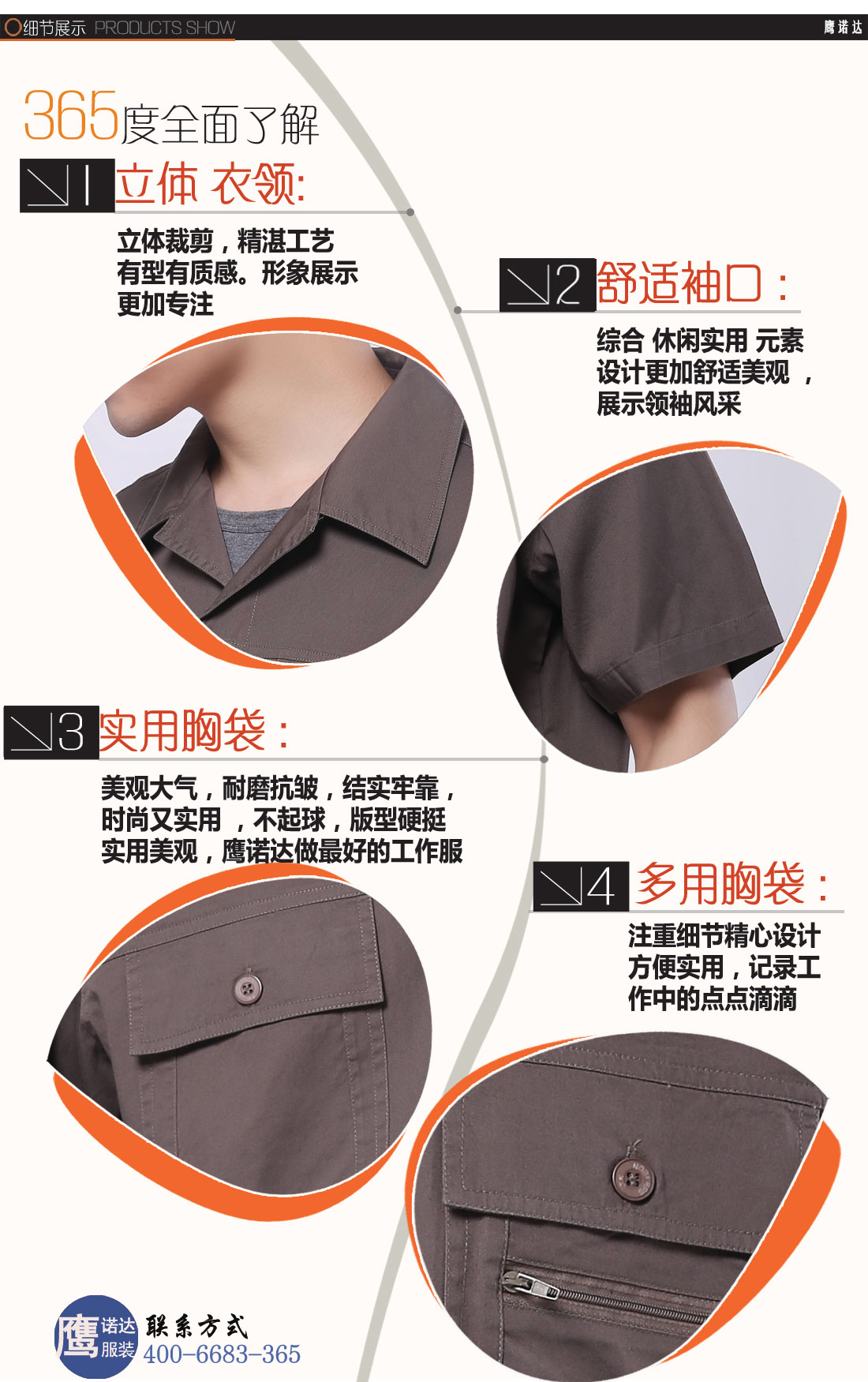 细节展示 PRODUCTS SHOW

鹰诺达

365度全面了解

1 立体 衣领:

立体裁剪，精湛工艺
有型有质感。形象展示
更加专注

2 舒适袖口：

综合 休闲实用 元素
设计更加舒适美观 ，
展示领袖风采

3 实用胸袋：

美观大气，耐磨抗皱，结实牢靠，
时尚又实用 ，不起球，版型硬挺
实用美观，鹰诺达做最好的工作服

4 多用胸袋：

注重细节精心设计
方便实用，记录工
作中的点点滴滴

鹰 诺达 服装

联系方式
400-6683-365