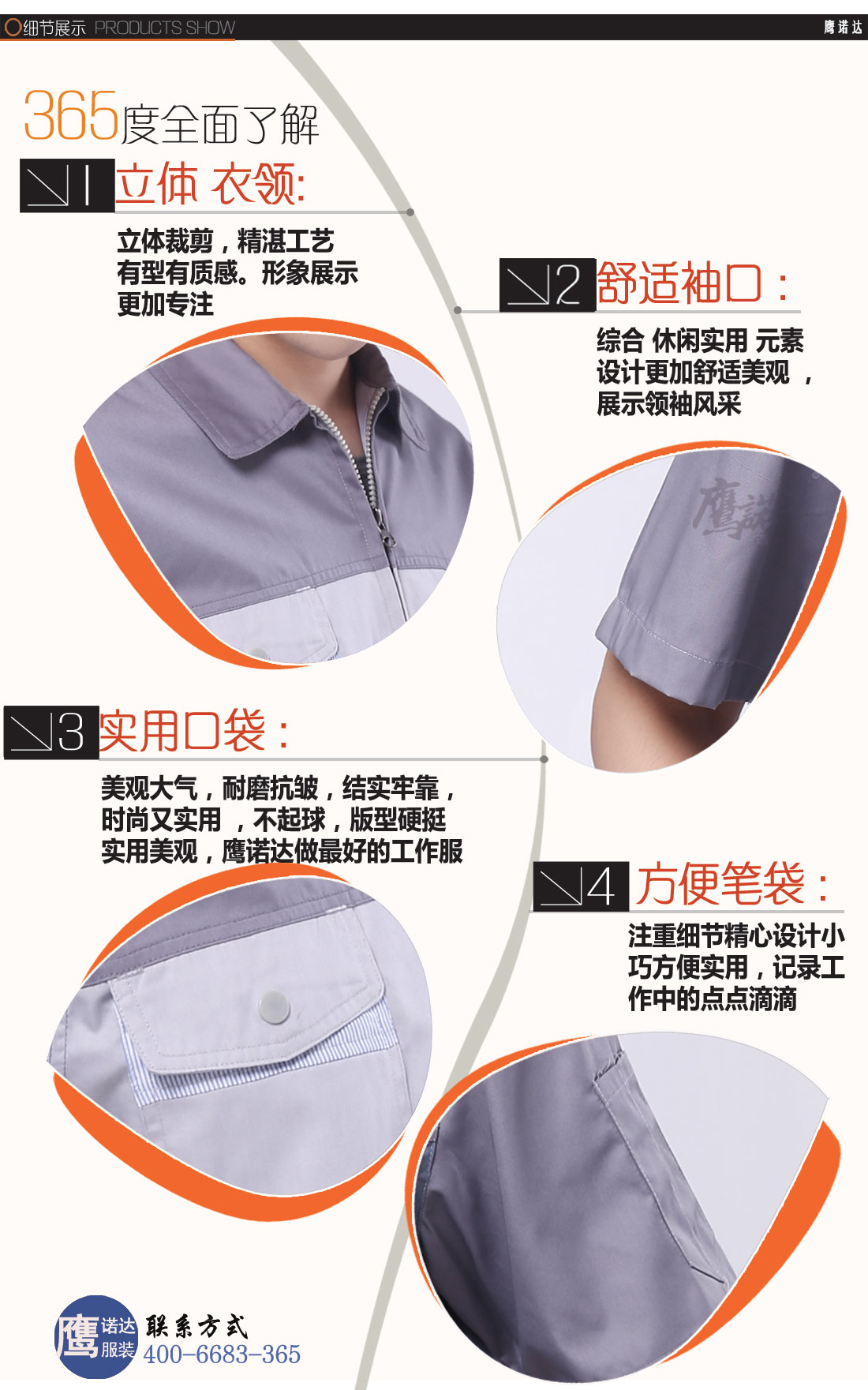 细节展示 PRODUCTS SHOW

鹰诺达

365度全面了解

1 立体 衣领:

立体裁剪，精湛工艺
有型有质感。形象展示
更加专注

2 舒适袖口：

综合 休闲实用 元素
设计更加舒适美观 ，
展示领袖风采

鹰诺

3 实用口袋：

美观大气，耐磨抗皱，结实牢靠，
时尚又实用 ，不起球，版型硬挺
实用美观，鹰诺达做最好的工作服

4 方便笔袋：

注重细节精心设计小
巧方便实用，记录工
作中的点点滴滴

鹰 诺达 服装

联系方式
400-6683-365